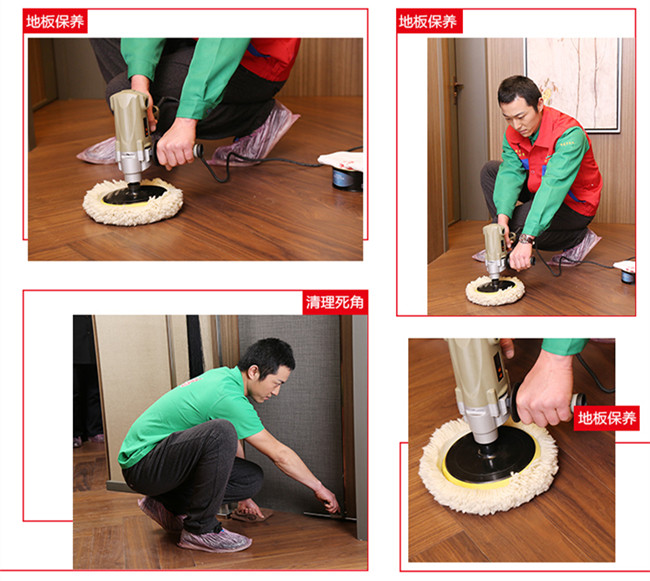 地板保养

地板保养

清理死角

地板保养