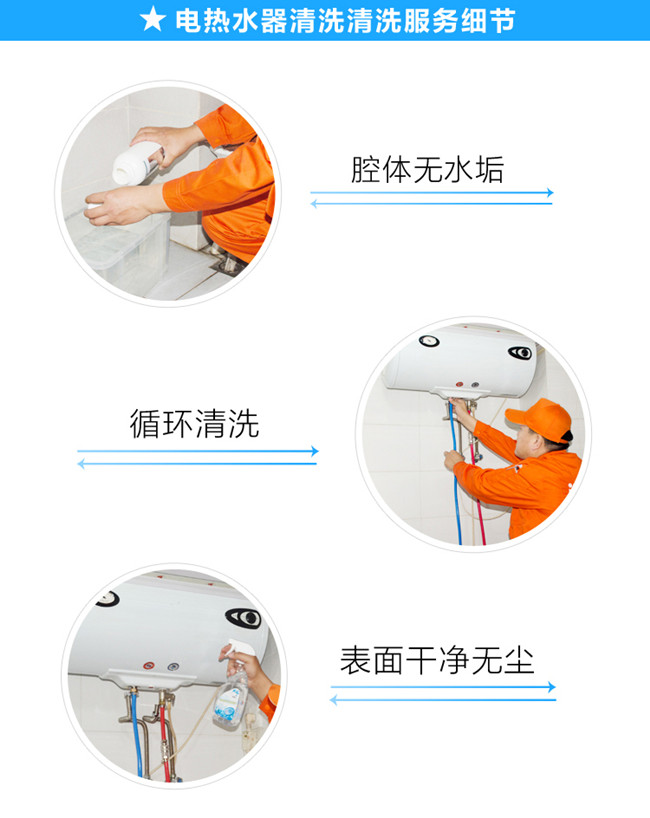 ★ 电热水器清洗清洗服务细节

腔体无水垢

循环清洗

表面干净无尘