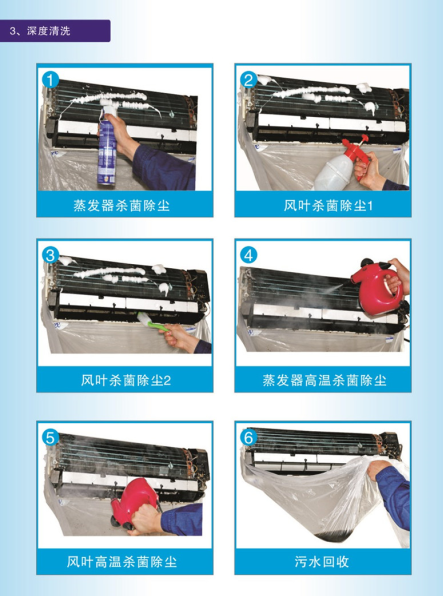 3、深度清洗

1
蒸发器杀菌除尘

2
风叶杀菌除尘1

3
风叶杀菌除尘2

4
蒸发器高温杀菌除尘

5
风叶高温杀菌除尘

6
污水回收